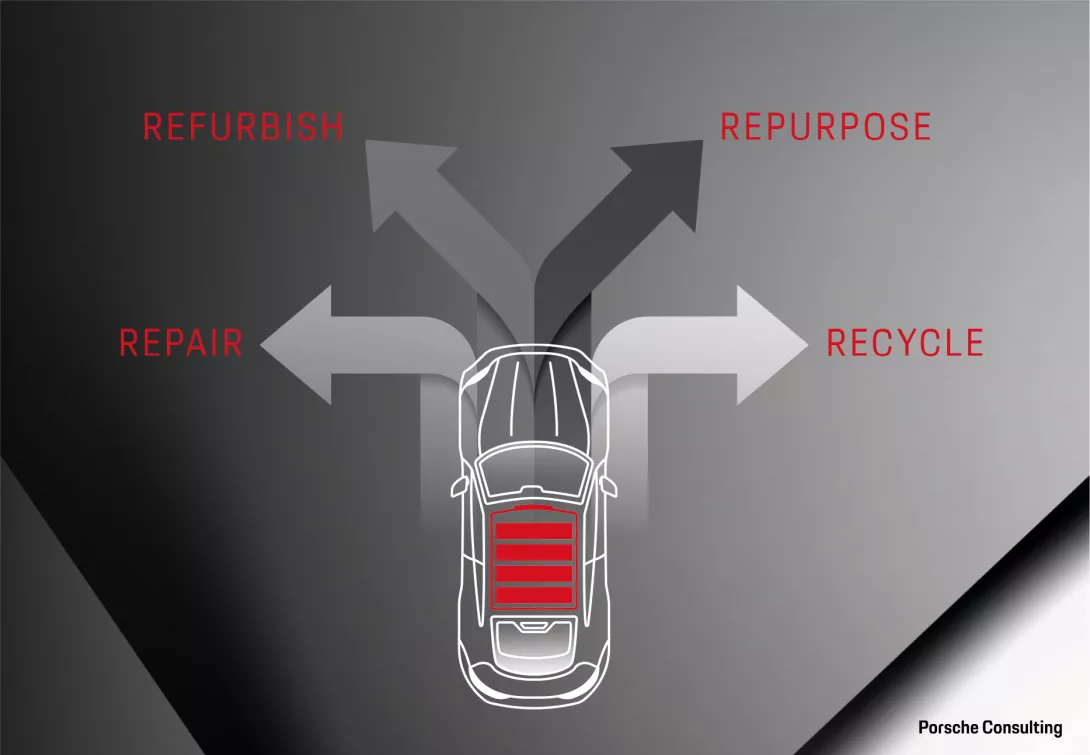 REFURBISH

REPURPOSE

REPAIR

RECYCLE

Porsche Consulting